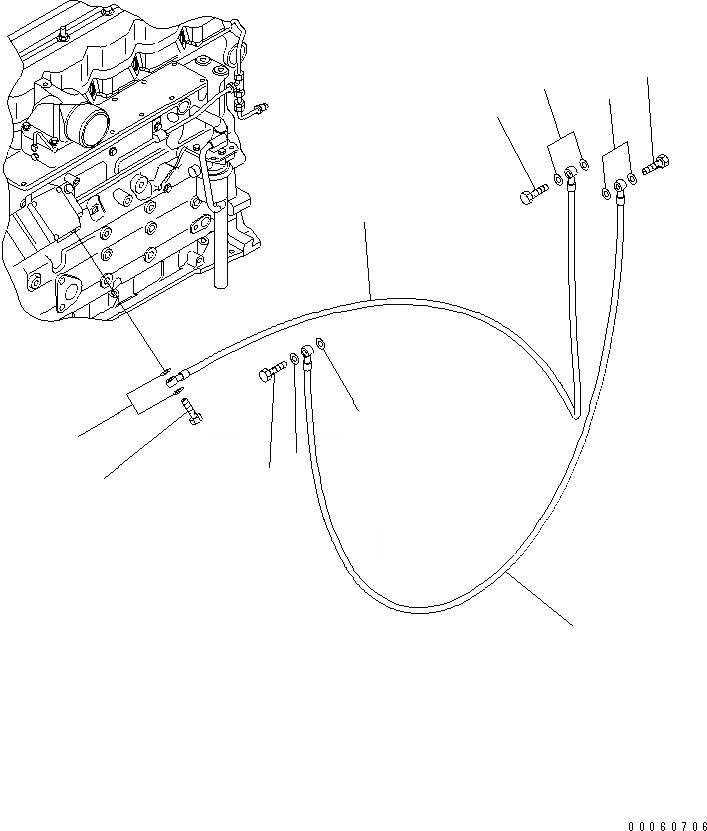 00060706