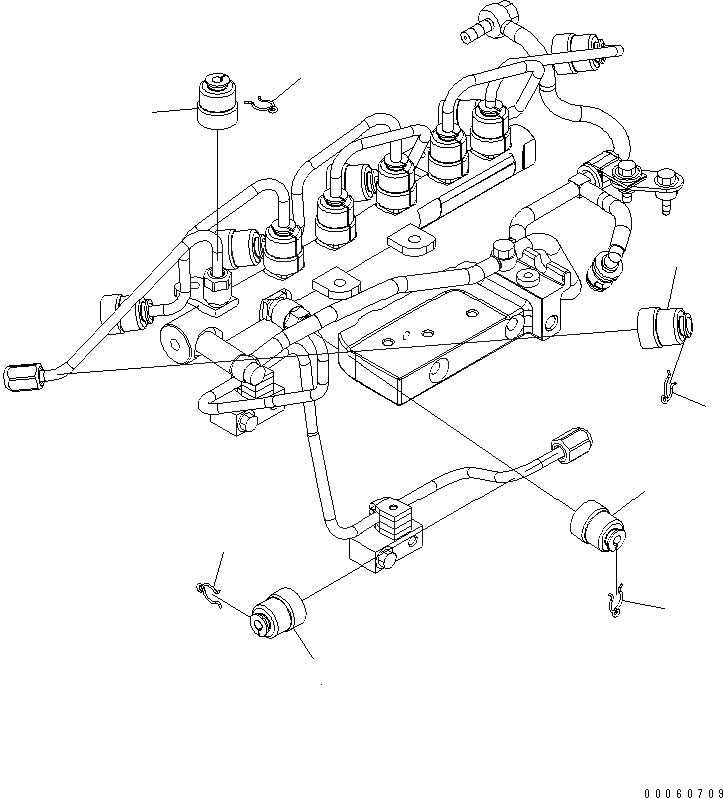 00060709