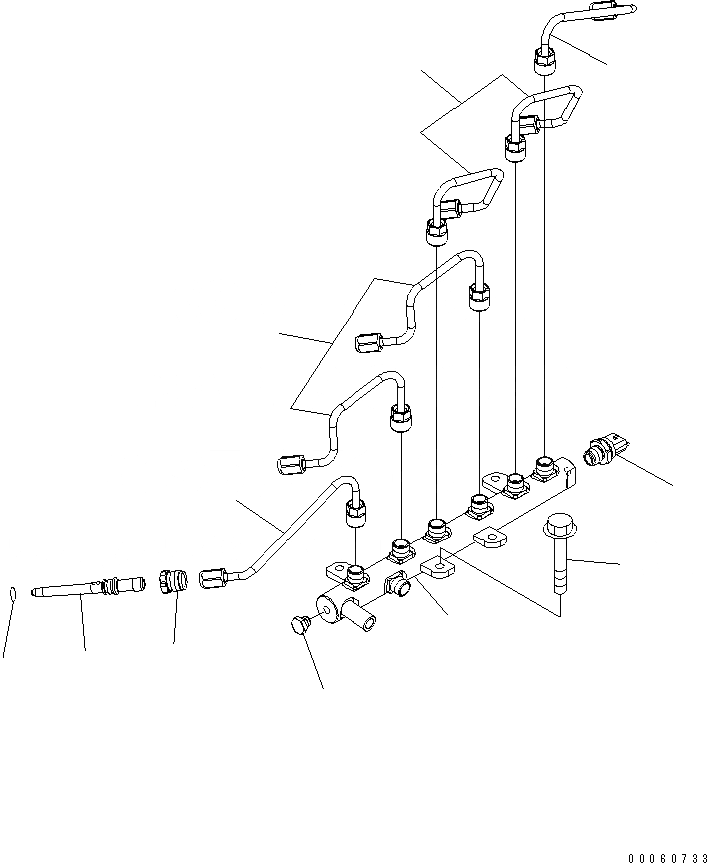 00060733