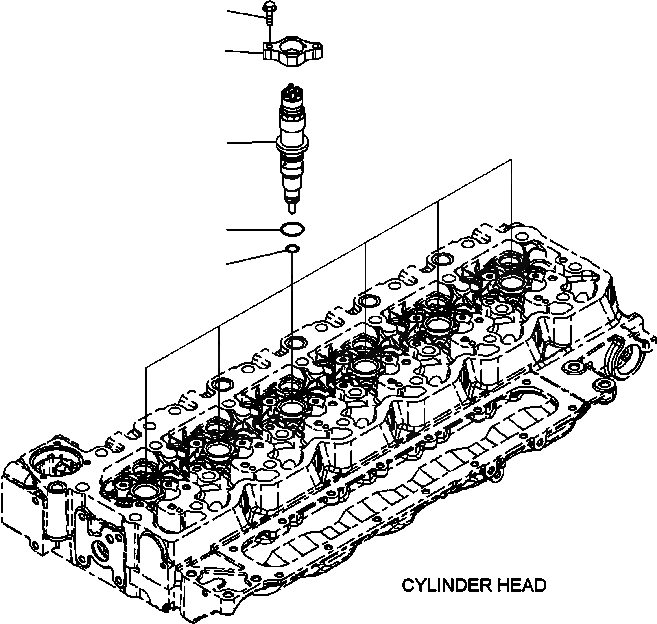 CYLINDER HEAD