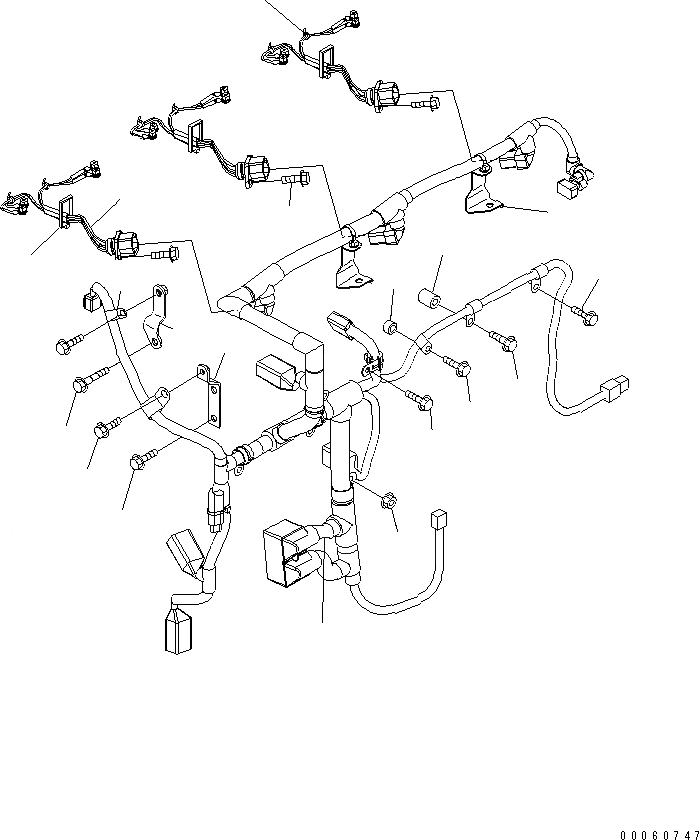 00060747