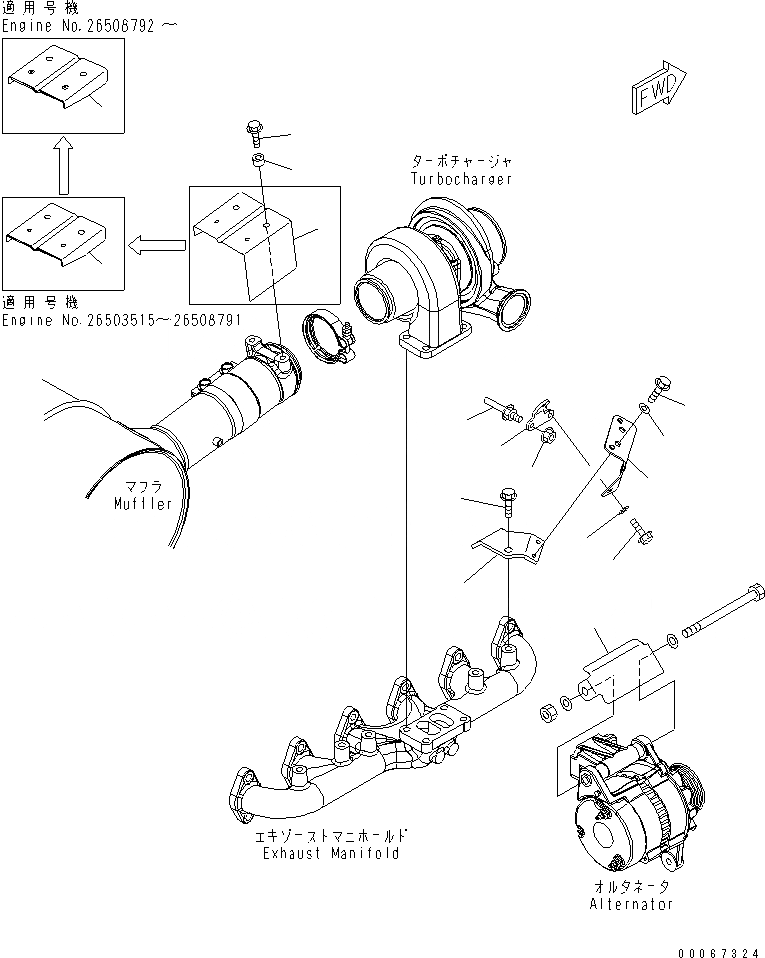 適用号機
Engine No.26506792～

FWD

ターボチャージャ
Turbocharger

適用号機
Engine No.26503515～26506791

マフラ
Muffler

エキゾーストマニホールド
Exhaust Manifold

オルタネータ
Alternator

00067324