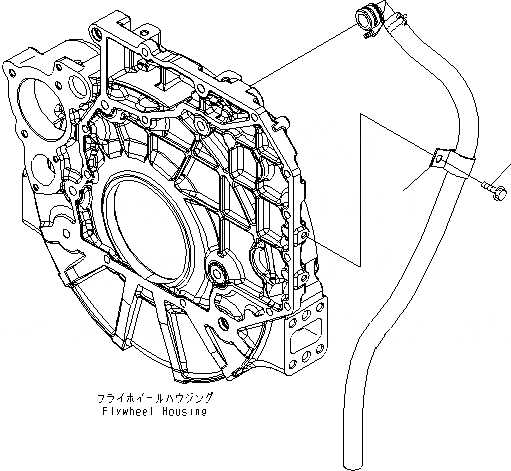 フライホイールハウジング
Flywheel Housing