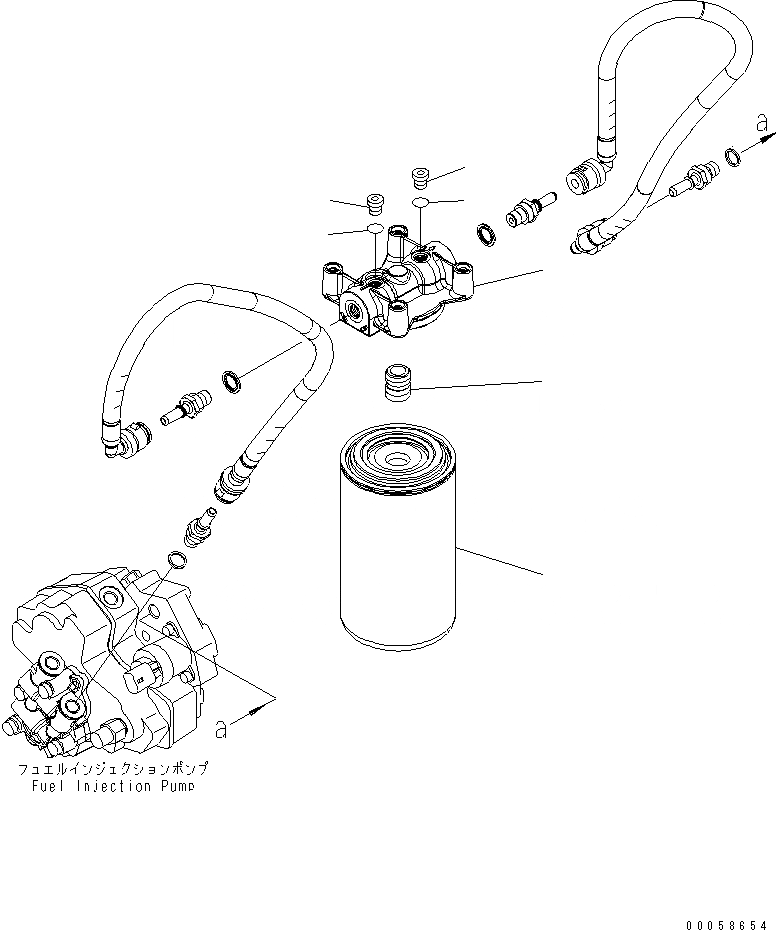 a

a

フュエルインジェクションポンプ
Fuel Injection Pump

00058654