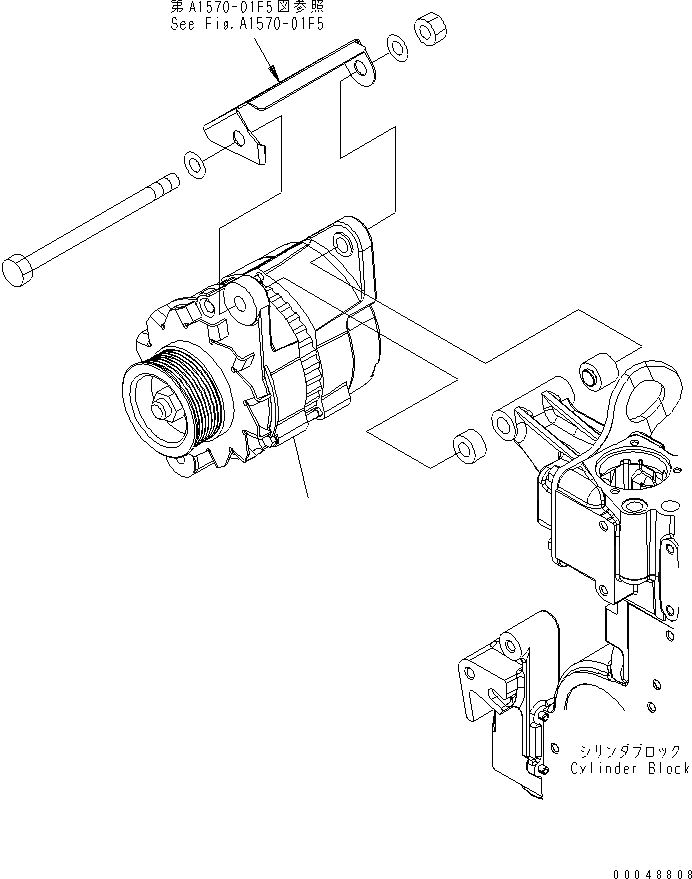 第A1570-01F5図参照
See Fig.A1570-01F5

シリンダブロック
Cylinder Block

00048808