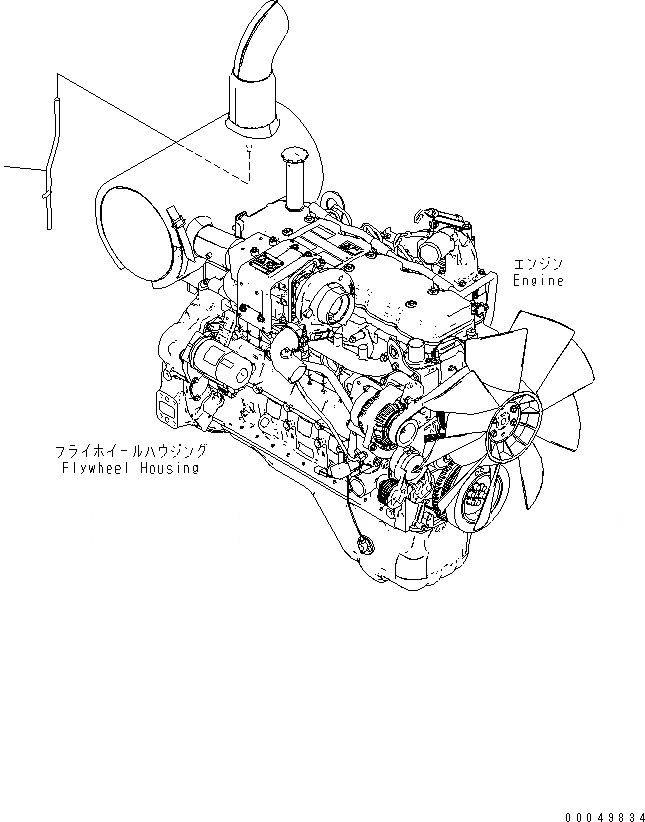 エンジン
Engine

フライホイールハウジング
Flywheel Housing

00049834