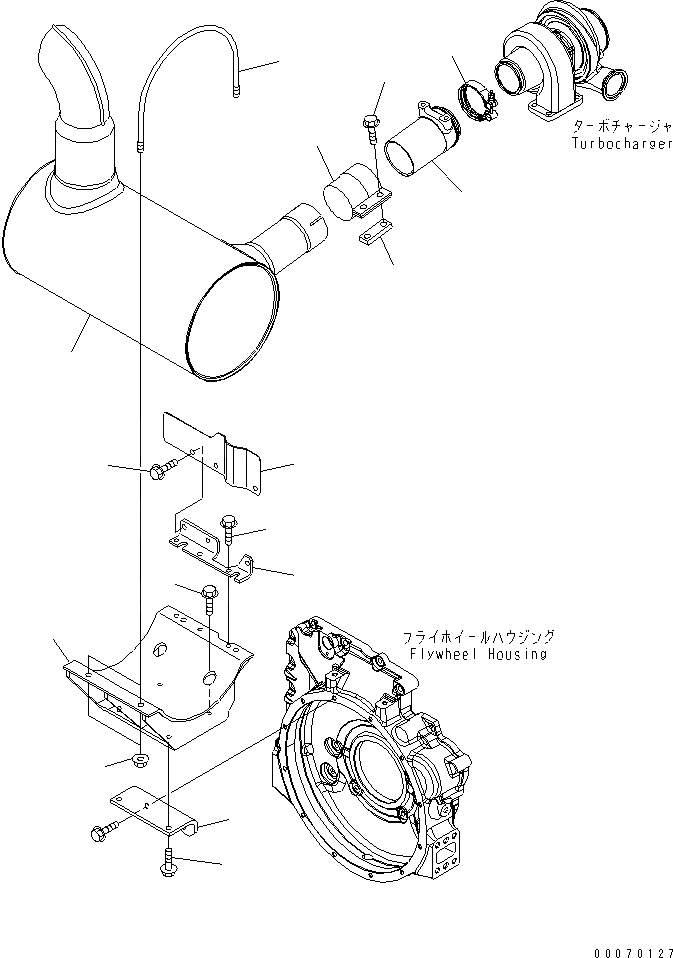 ターボチャージャ
Turbocharger

フライホイールハウジング
Flywheel Housing

00070127