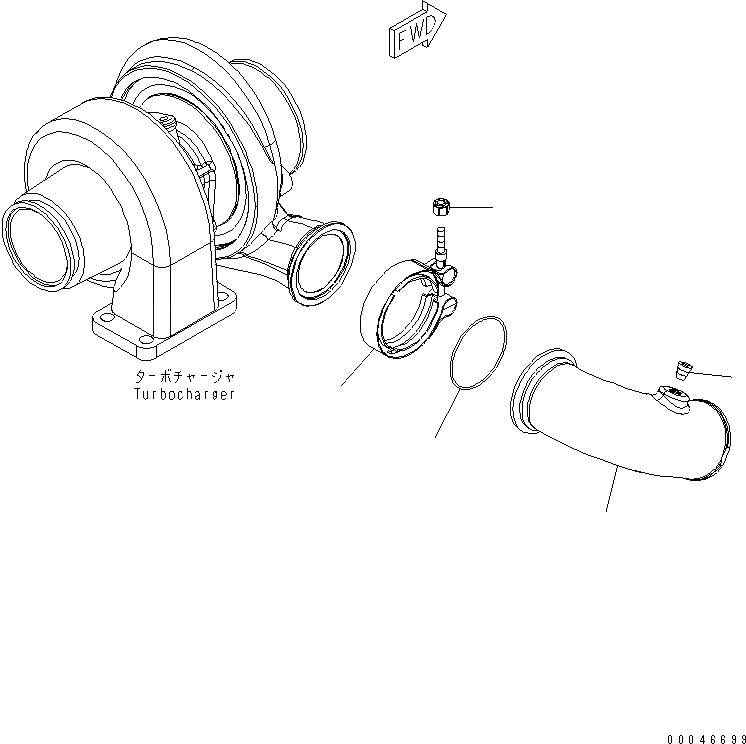 FWD

ターボチャージャ
Turbocharger

00046699