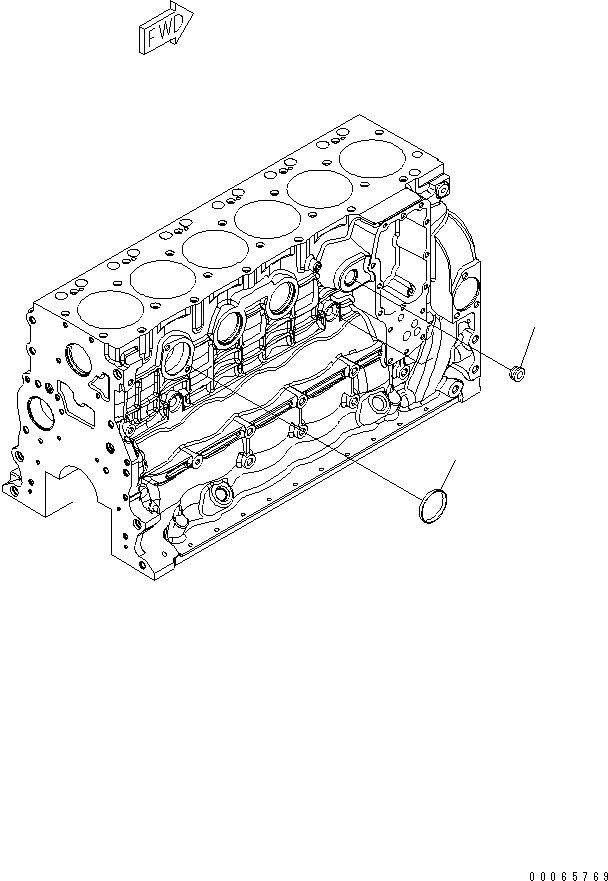 FWD

00065769