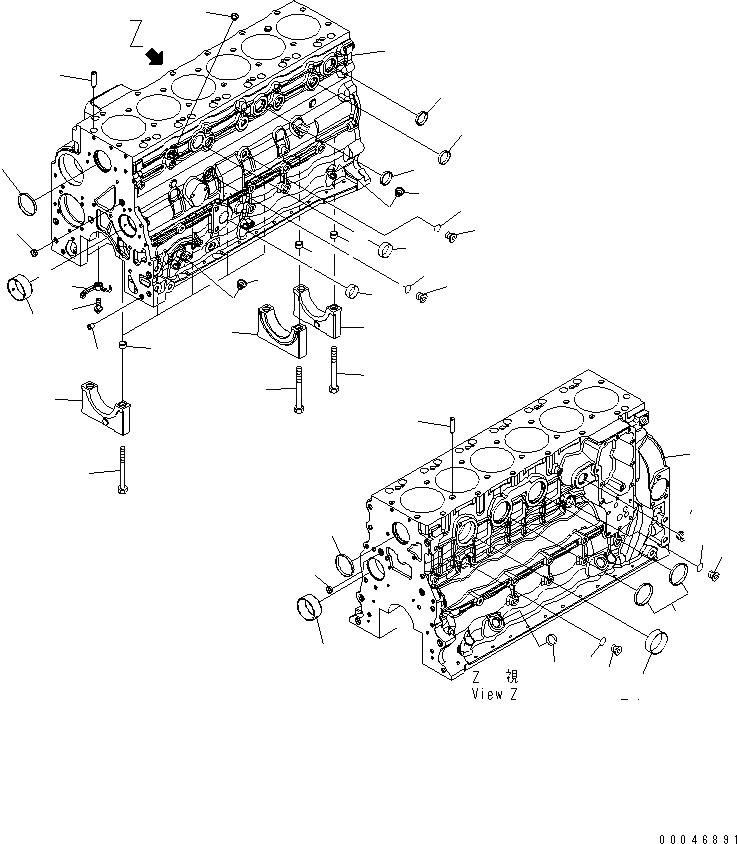 Z

Z 視
View Z

00046891