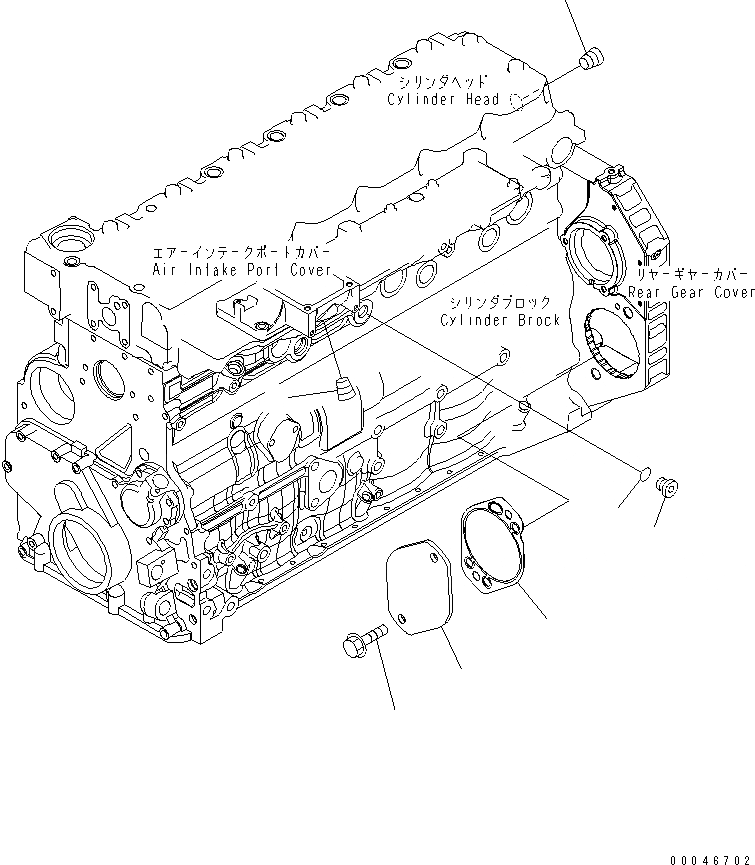 シリンダヘッド
Cylinder Head

エアーインテークポートカバー
Air Intake Port Cover

リヤーギヤーカバー
Rear Gear Cover

シリンダブロック
Cylinder Brock

00046702