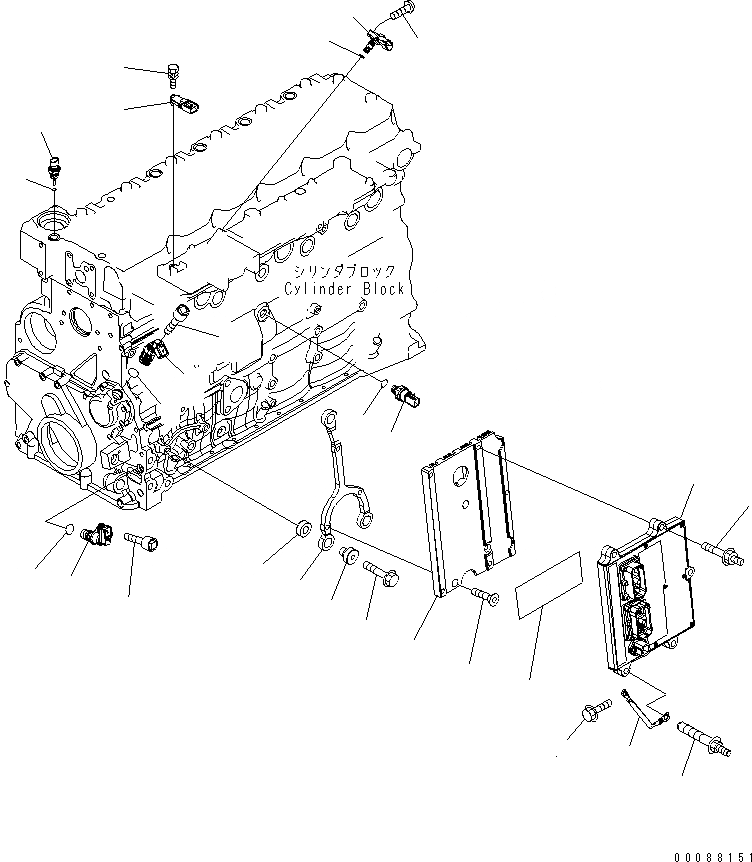 シリンダブロック
Cylinder Block

00088151