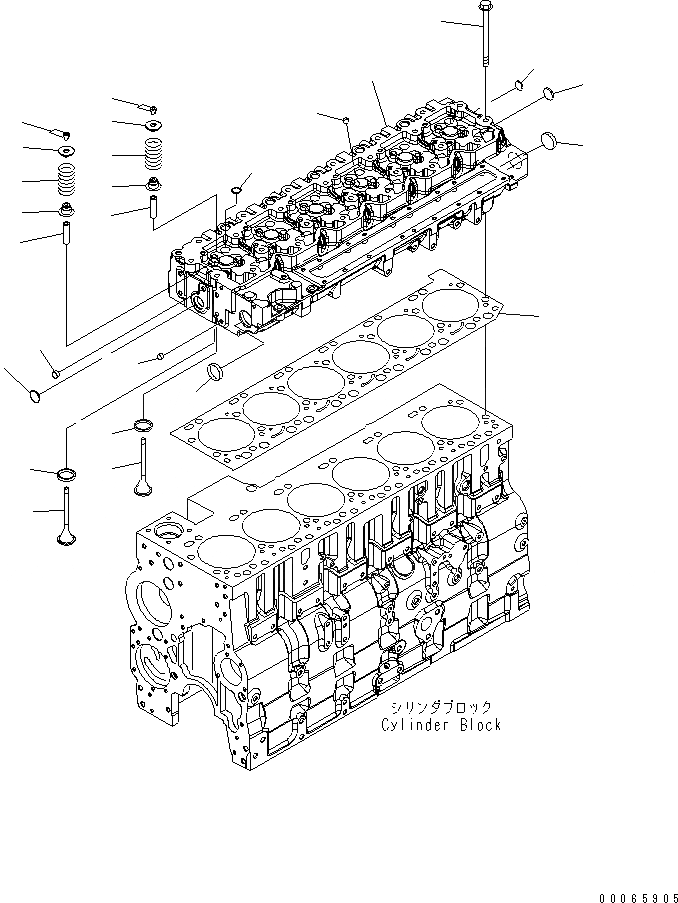 シリンダブロック
Cylinder Block

00065905