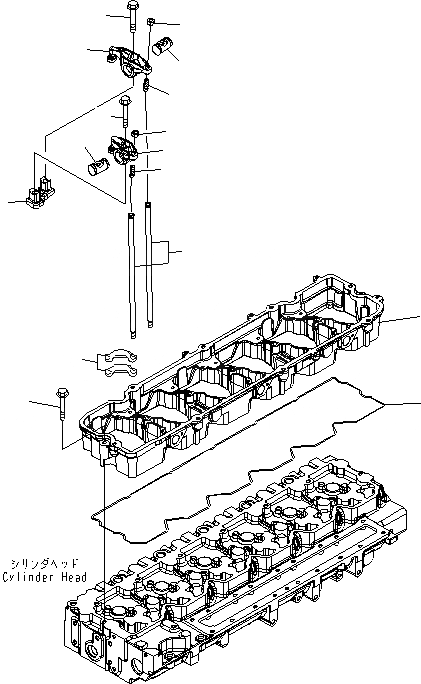 シリンダヘッド
Cylinder Head