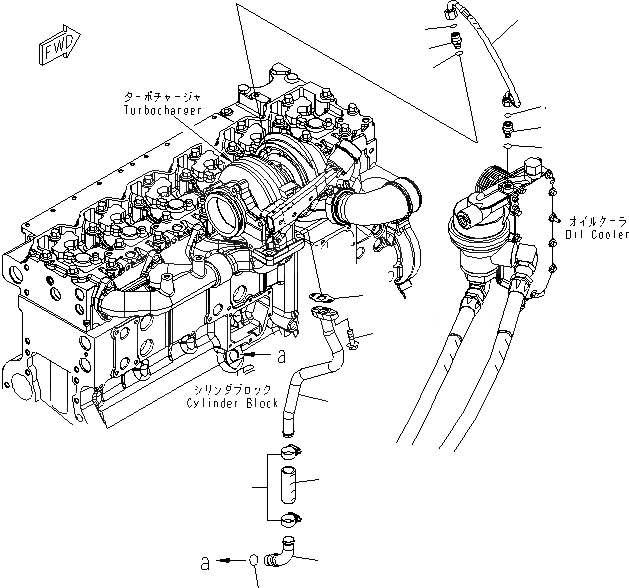 FWD

ターボチャージャ
Turbocharger

オイルクーラ
Oil Cooler

a

シリンダブロック
Cylinder Block

a