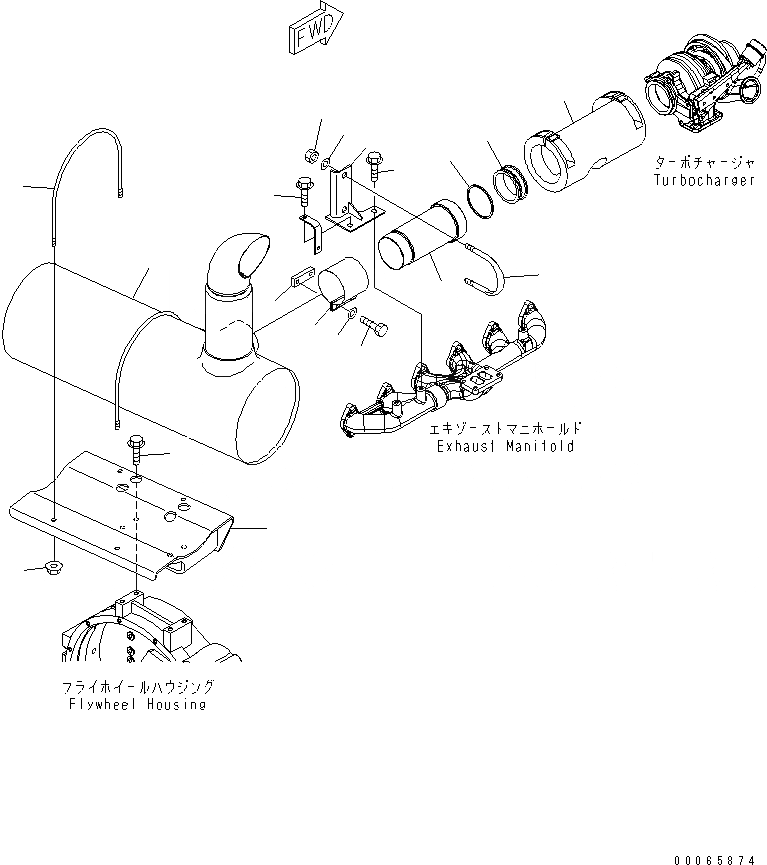 FWD

ターボチャージャ
Turbocharger

エキゾーストマニホールド
Exhaust Manifold

フライホイールハウジング
Flywheel Housing

00065874