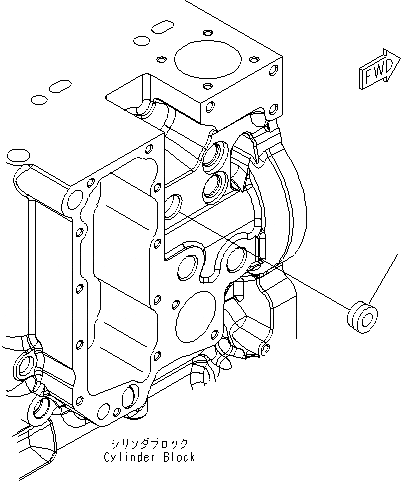 FWD

シリンダブロック
Cylinder Block