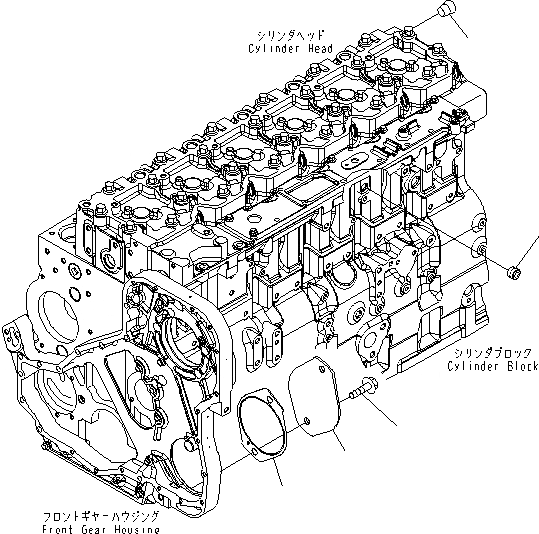 シリンダヘッド
Cylinder Head

シリンダブロック
Cylinder Block

フロントギヤーハウジング
Front Gear Housing