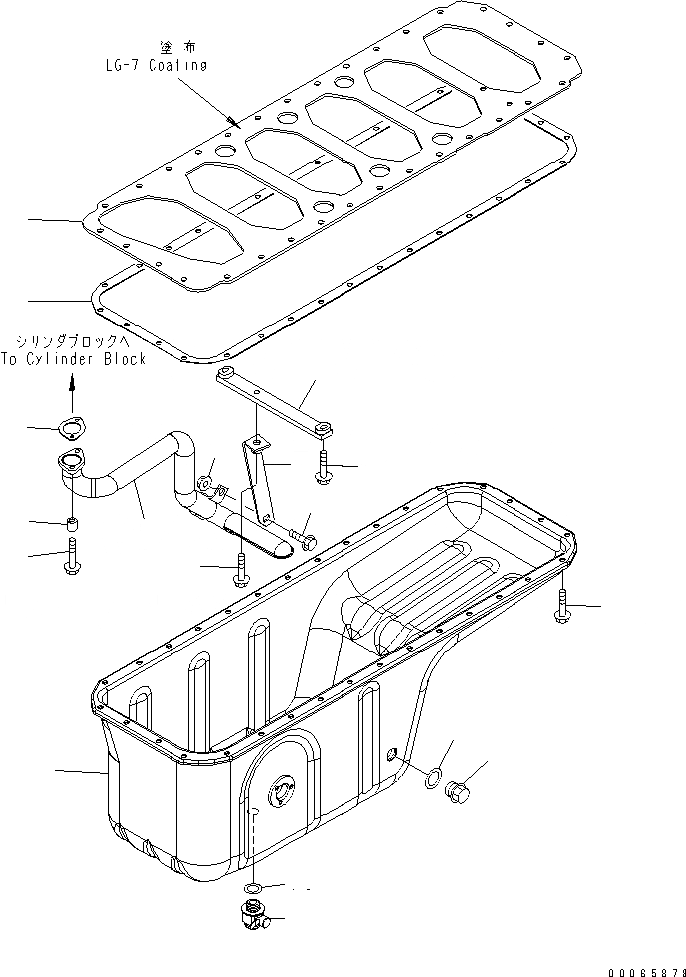 塗布
LG-7 Coating

シリンダブロックへ
To Cylinder Block

00065878