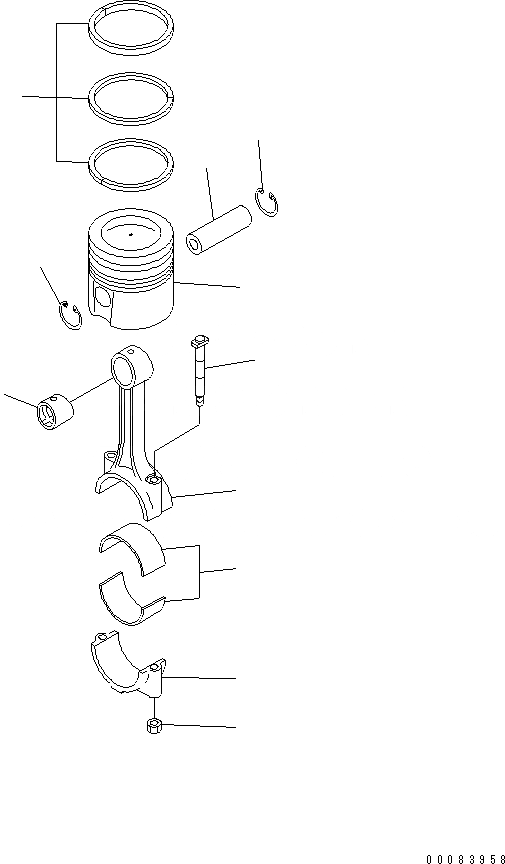 00083958