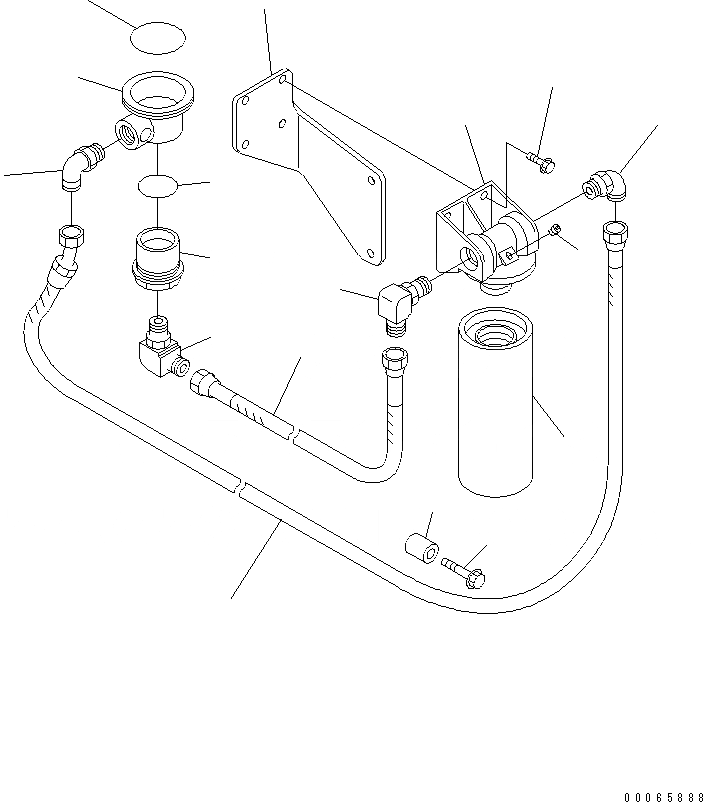 00065888