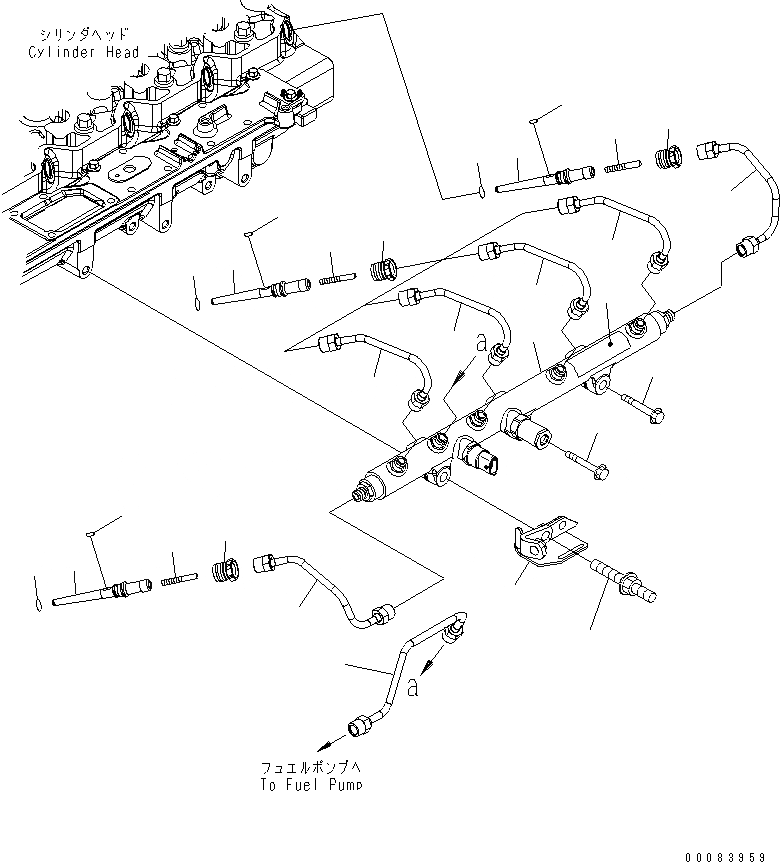 シリンダヘッド
Cylinder Head

a

a

フュエルポンプへ
To Fuel Pump

00083959