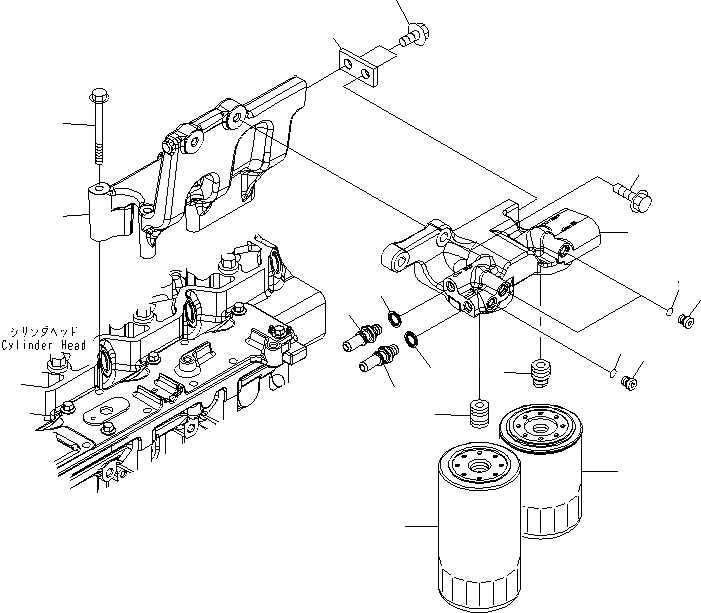 シリンダヘッド
Cylinder Head