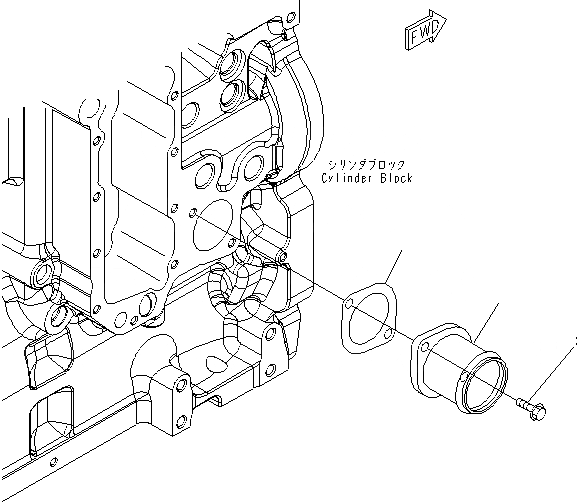 FWD

シリンダブロック
Cylinder Block