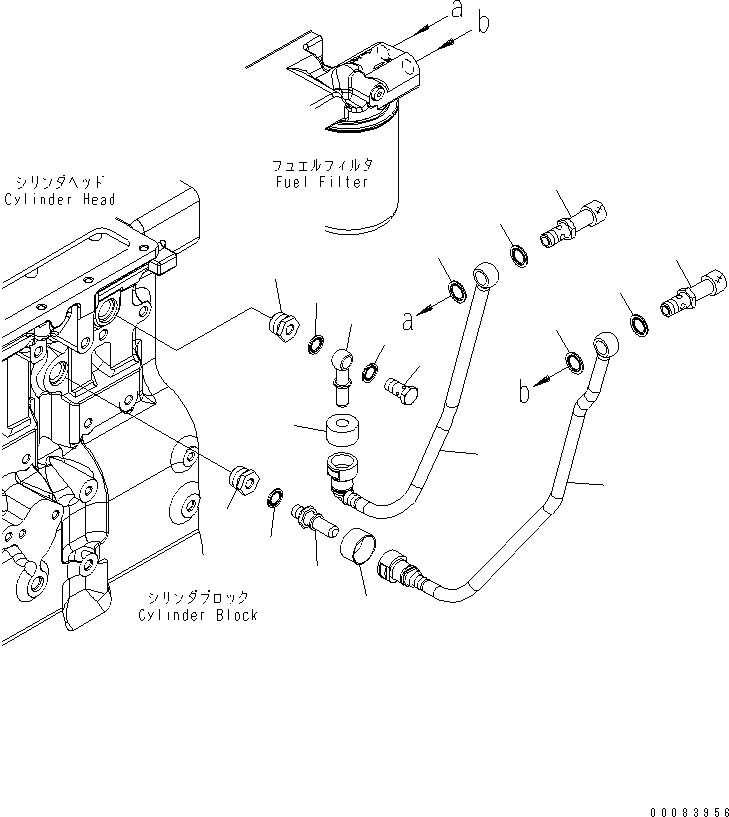 a
b
フュエルフィルタ
Fuel Filter
シリンダヘッド
Cylinder Head
a
b
シリンダブロック
Cylinder Block
00083956