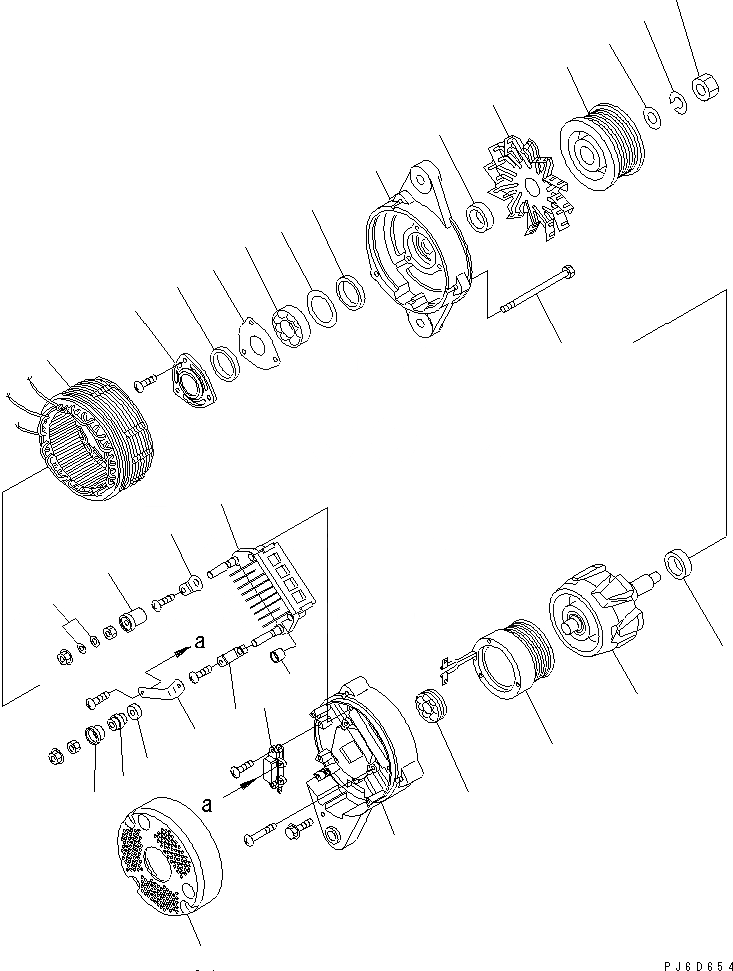 a
a
PJ6D654