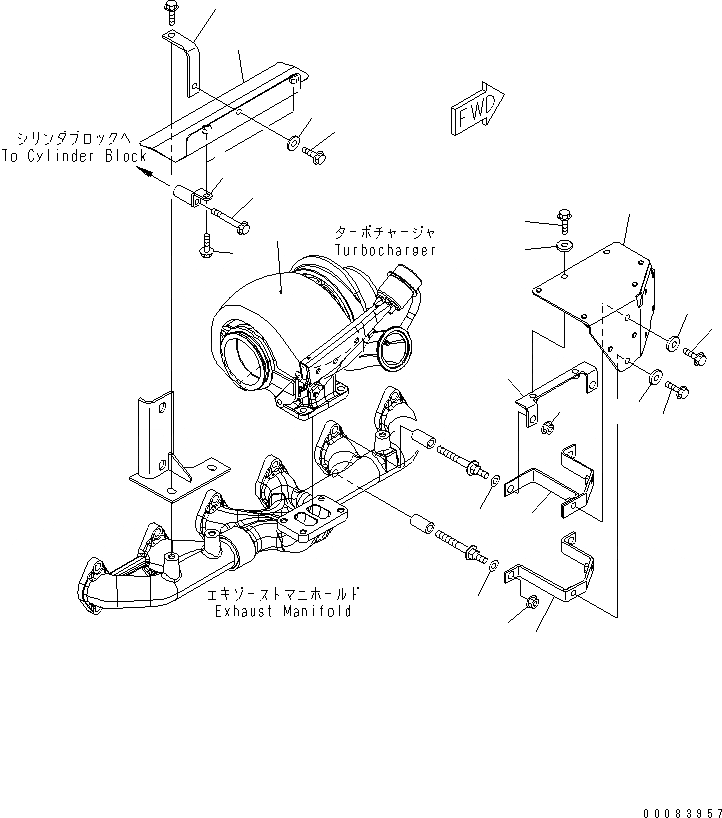 シリンダブロックへ
To Cylinder Block

FWD

ターボチャージャ
Turbocharger

エキゾーストマニホールド
Exhaust Manifold

00083957