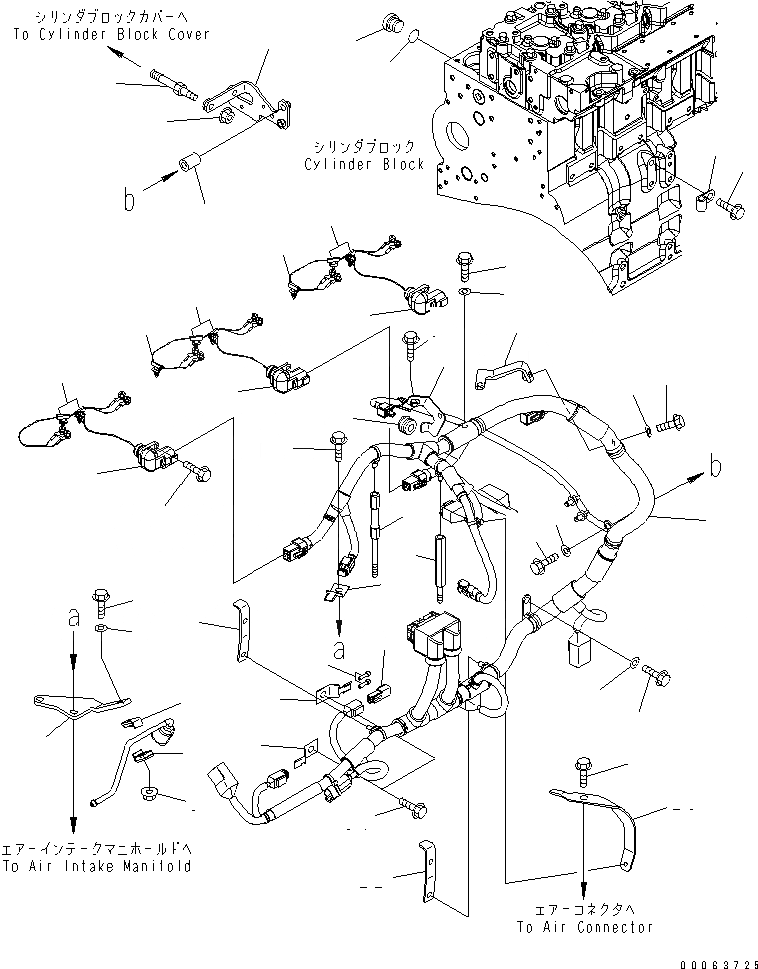 シリンダブロックカバーへ
To Cylinder Block Cover

b

シリンダブロック
Cylinder Block

b

a

a

エアーインテークマニホールドへ
To Air Intake Manifold

エアーコネクタへ
To Air Connector

00063725