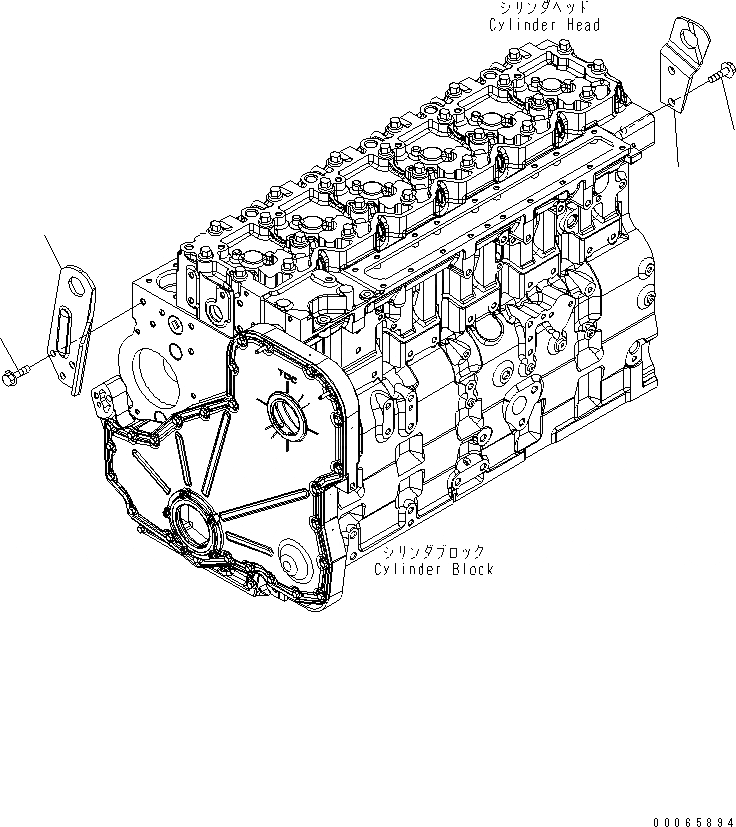 シリンダヘッド
Cylinder Head

TDC

シリンダブロック
Cylinder Block

00065894