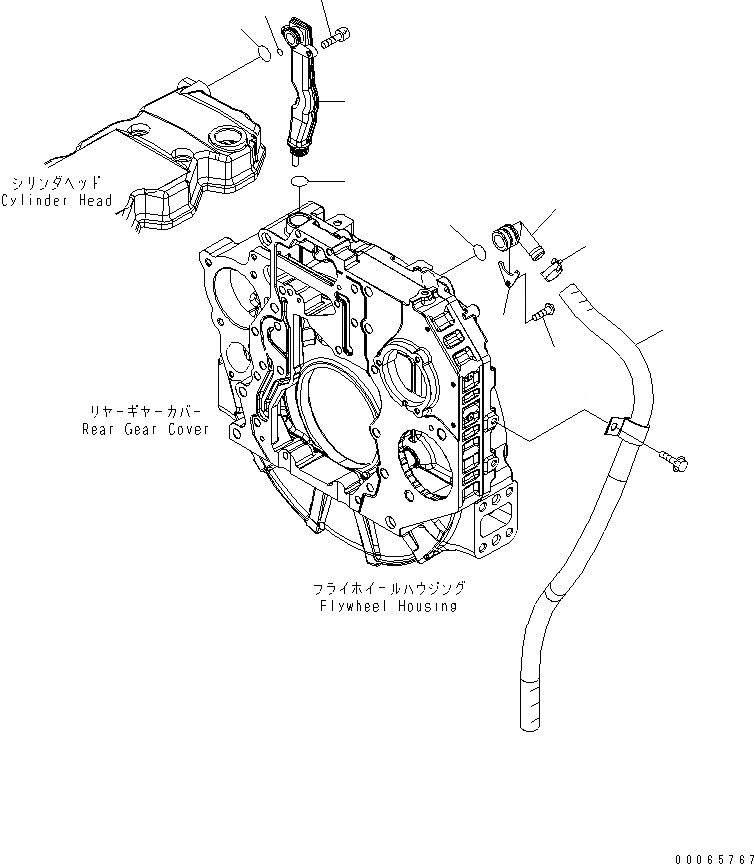 シリンダヘッド
Cylinder Head

リヤーギヤーカバー
Rear Gear Cover

フライホイールハウジング
Flywheel Housing

00065767