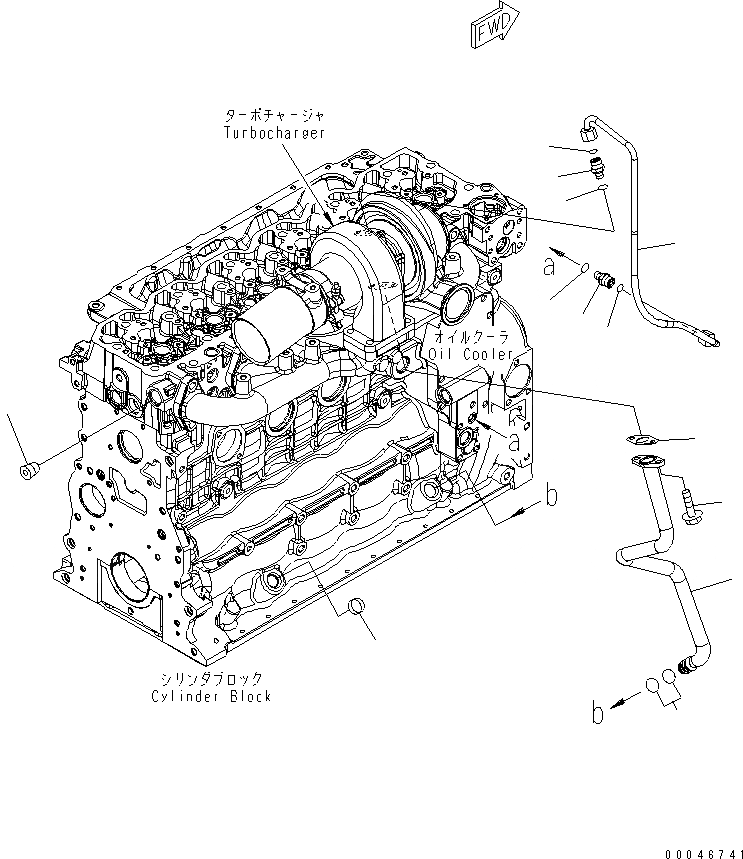 FWD

ターボチャージャ
Turbocharger

a

オイルクーラ
Oil Cooler

a

b

シリンダブロック
Cylinder Block

b

00046741