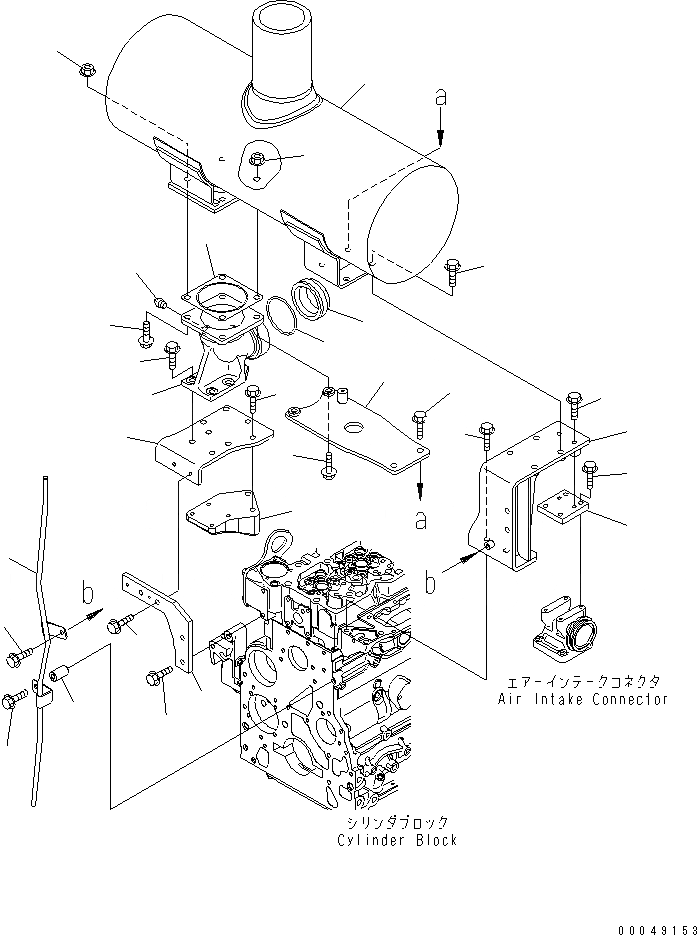 a

a

b

b

エアーインテークコネクタ
Air Intake Connector

シリンダブロック
Cylinder Block

00049153