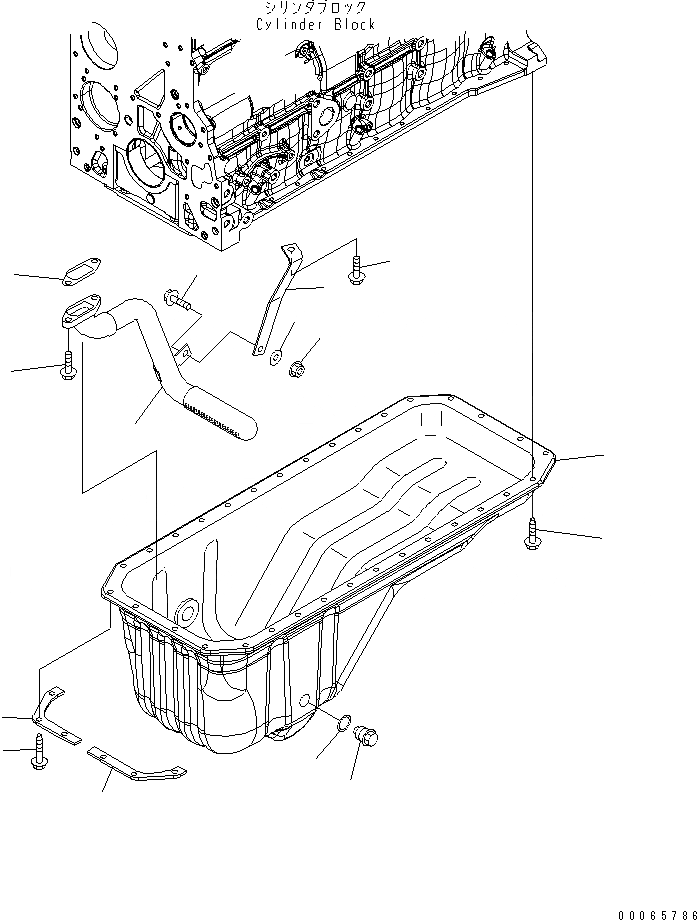 シリンダブロック
Cylinder Block

00065786