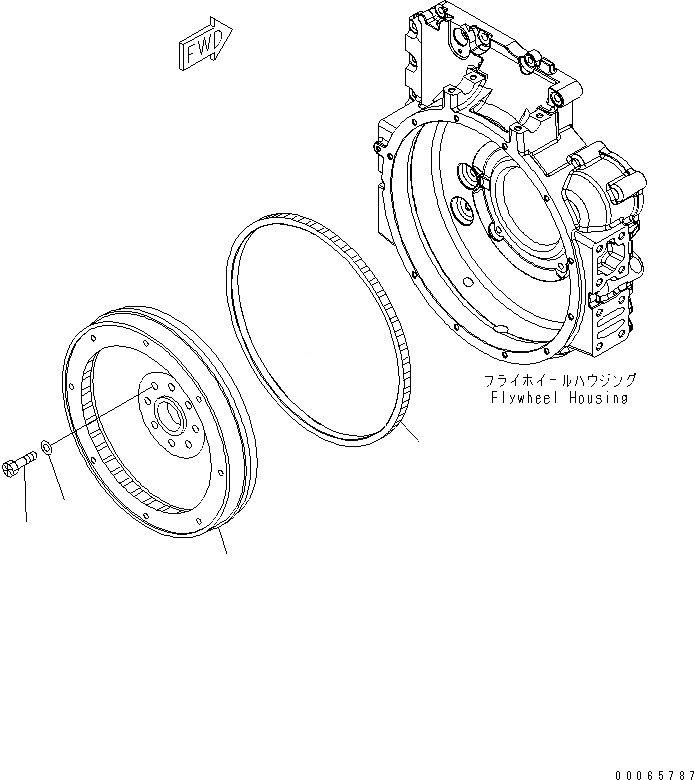 FWD

フライホイールハウジング
Flywheel Housing

00065787