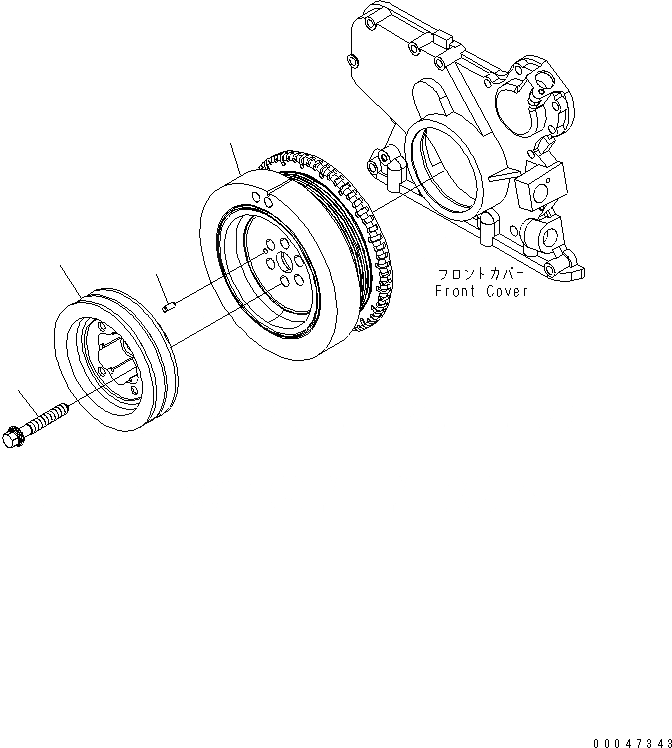 フロントカバー
Front Cover

00047343