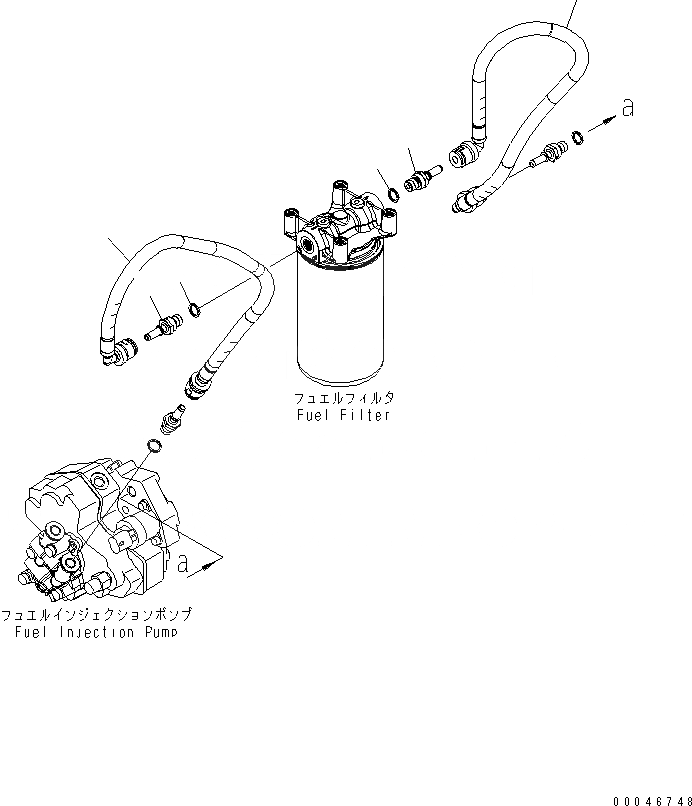 a

フュエルフィルタ
Fuel Filter

a

フュエルインジェクションポンプ
Fuel Injection Pump

00046748