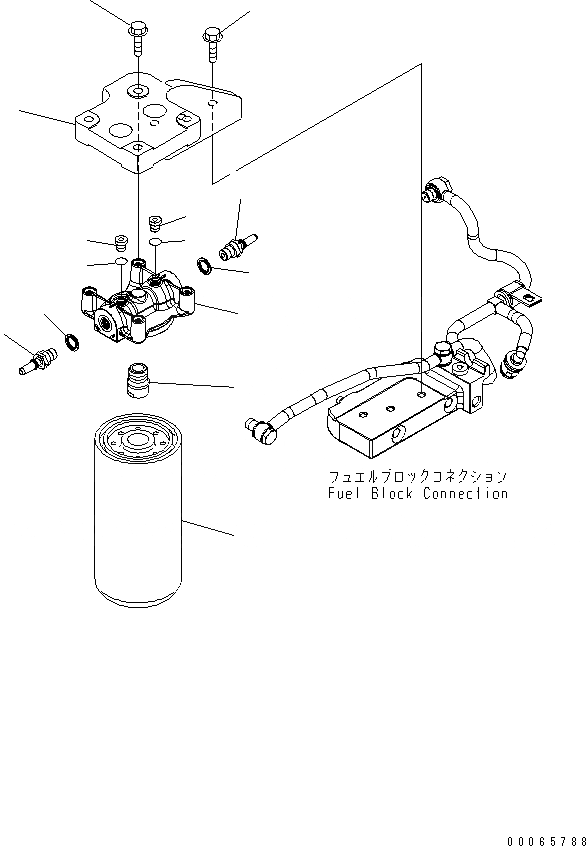 フュエルブロックコネクション
Fuel Block Connection

00065788