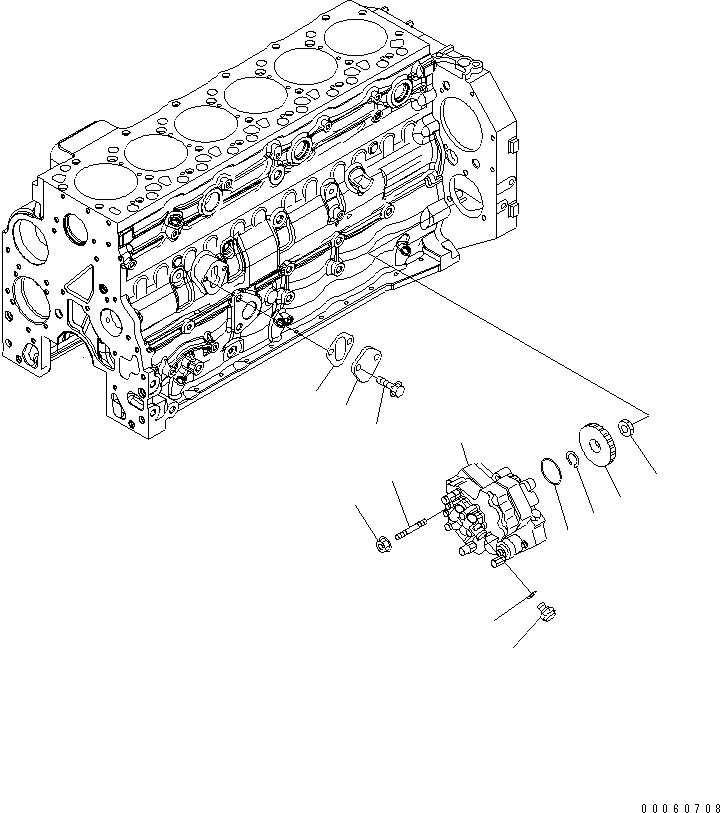 00060708