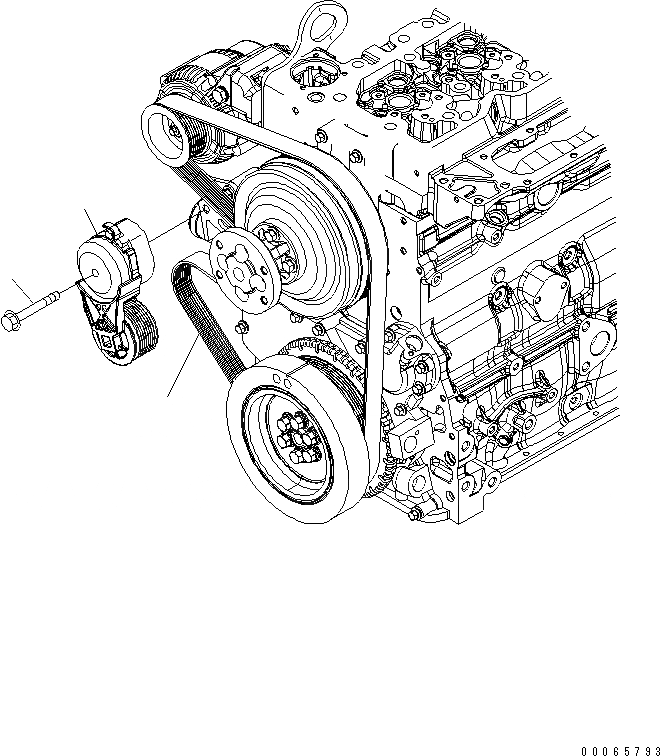 00065793