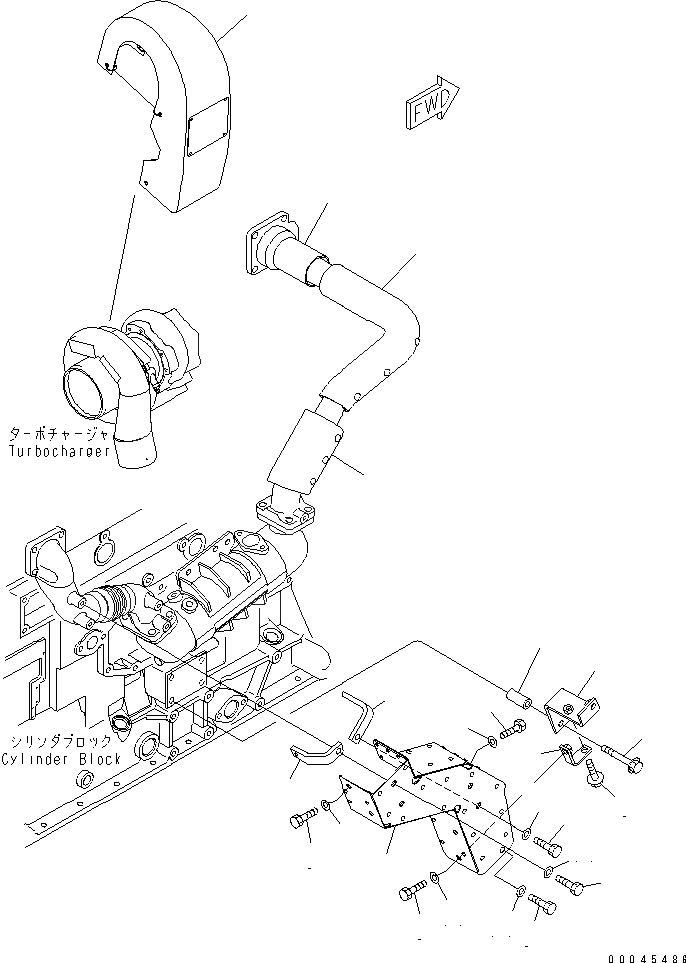 FWD

ターボチャージャ
Turbocharger

シリンダブロック
Cylinder Block

00045486