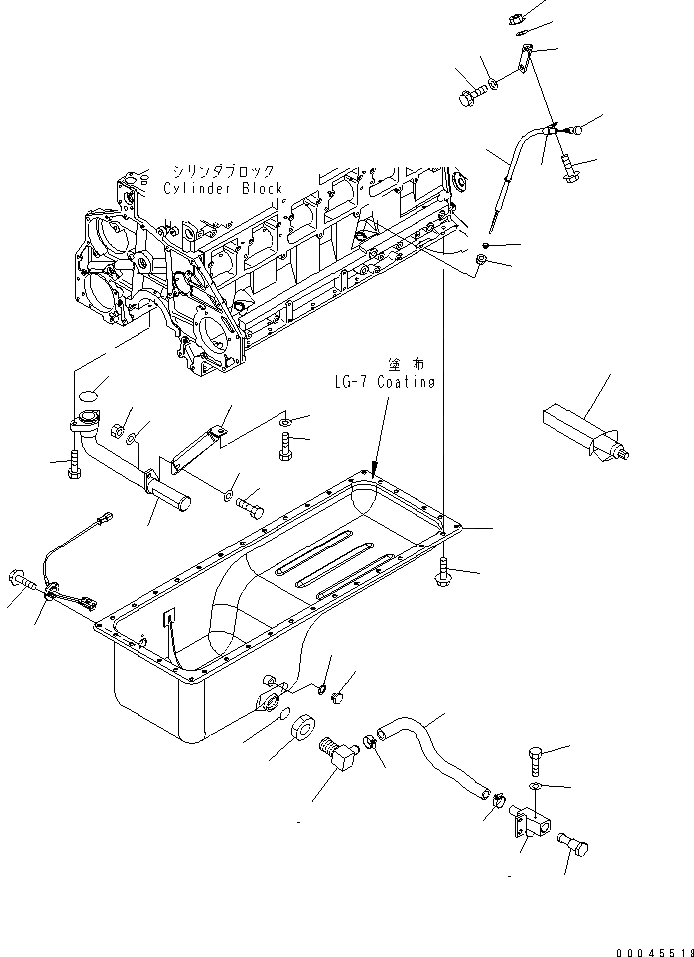 シリンダブロック
Cylinder Block

塗布
LG-7 Coating

00045519