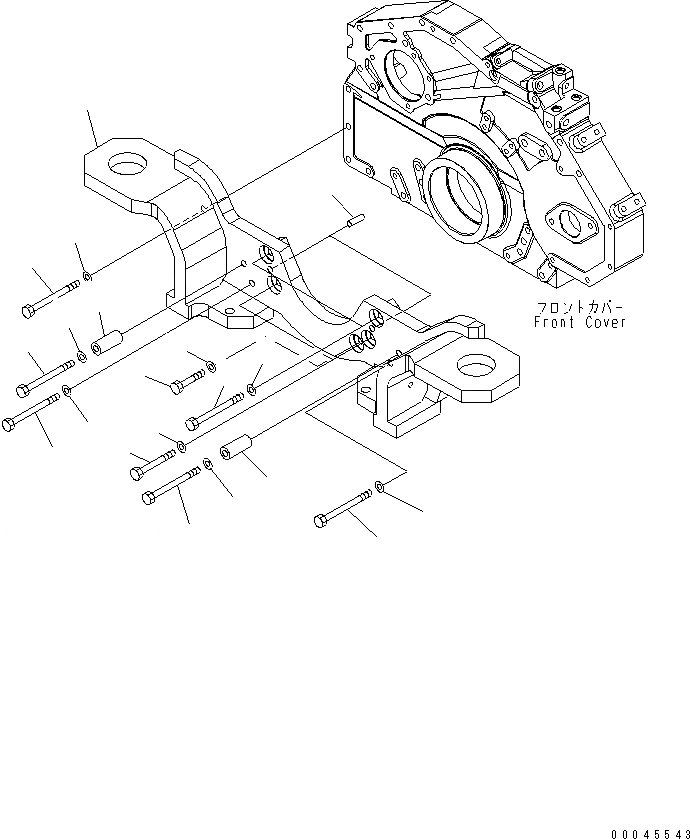 フロントカバー
Front Cover

00045543