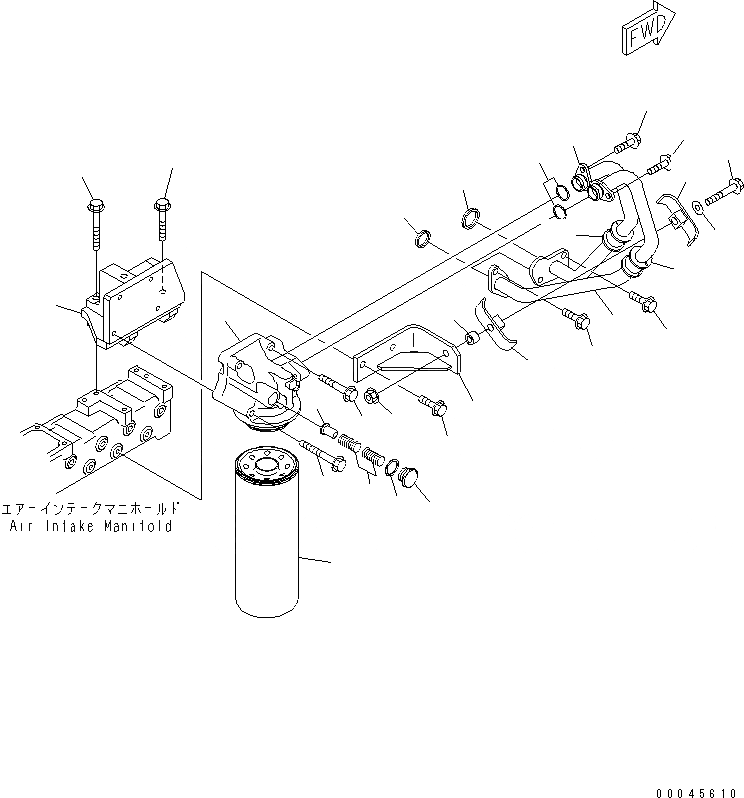 FWD

エアーインテークマニホールド
Air Intake Manifold

00045610