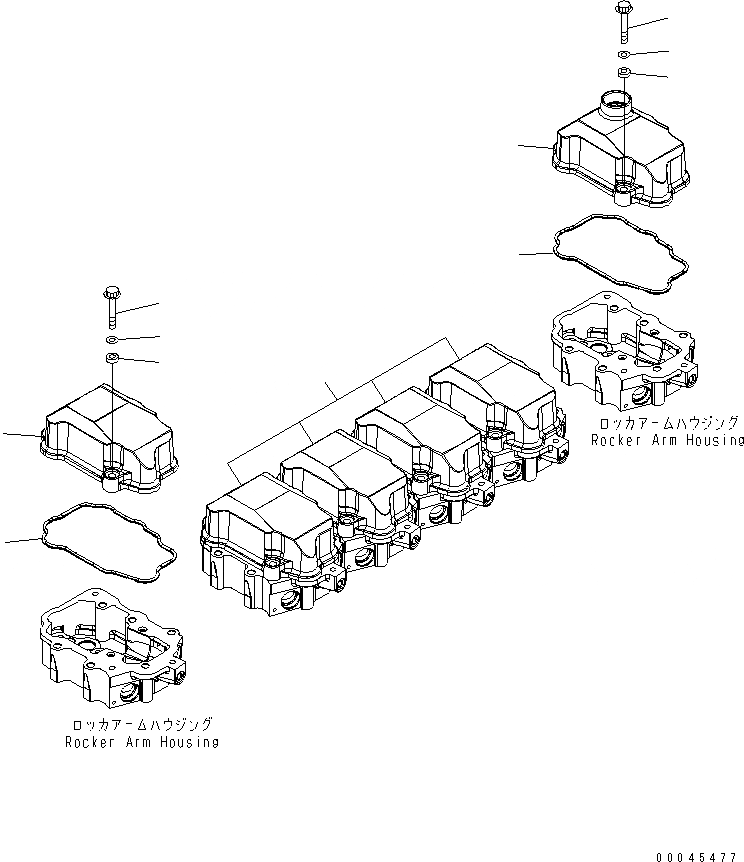 ロッカアームハウジング
Rocker Arm Housing

ロッカアームハウジング
Rocker Arm Housing

00045477