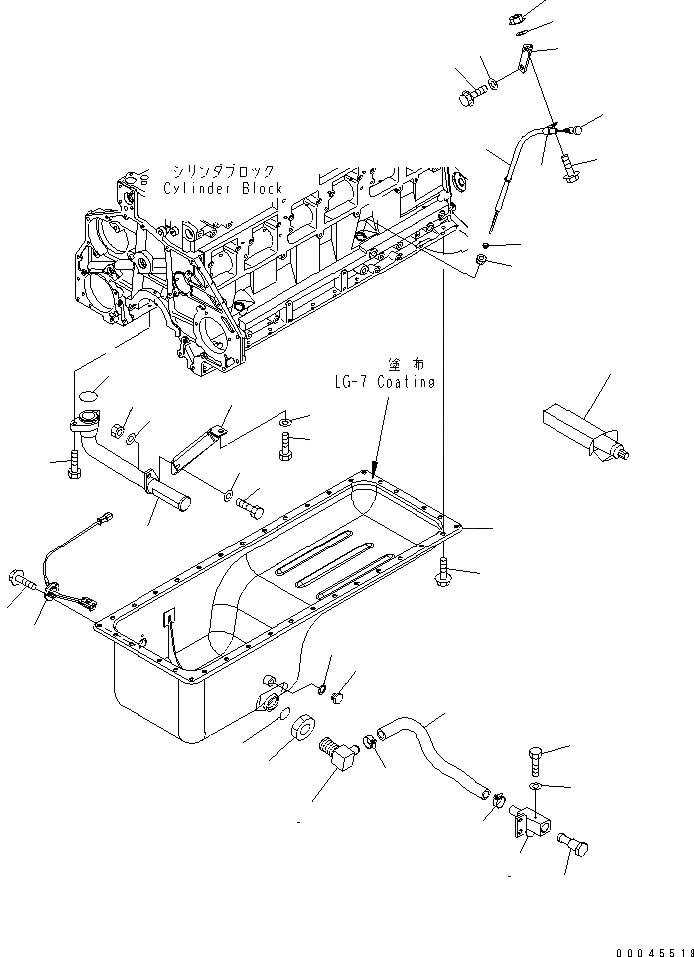 シリンダブロック
Cylinder Block

塗布
LG-7 Coating

00045519