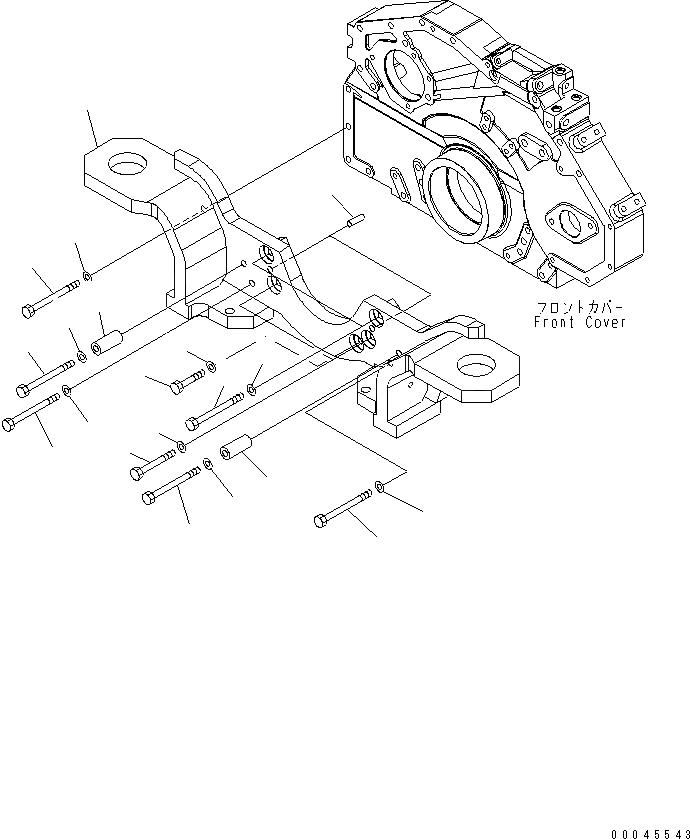 フロントカバー
Front Cover

00045543